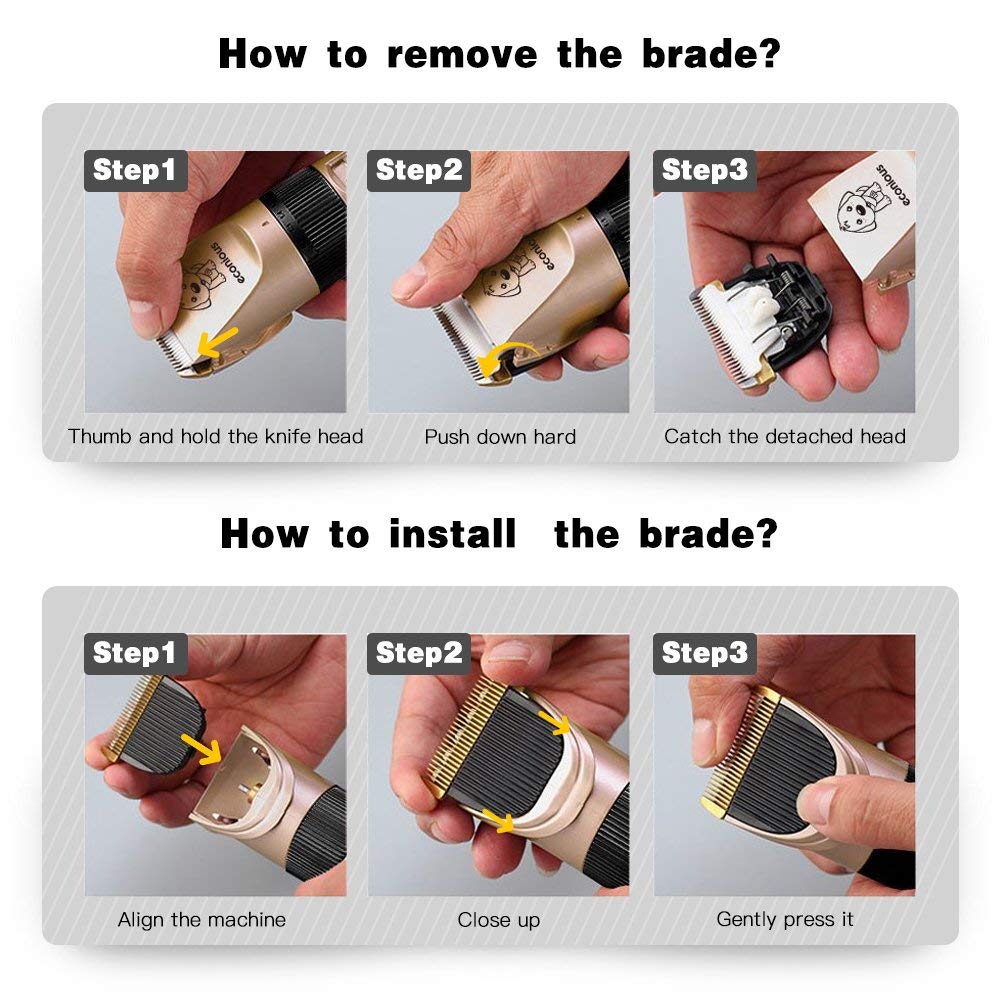 How to remove the brade?

Step1

econious

Thumb and hold the knife head

Step2

econious

Push down hard

Step3

econious

Catch the detached head

How to install the brade?

Step1

Align the machine

Step2

Close up

Step3

Gently press it